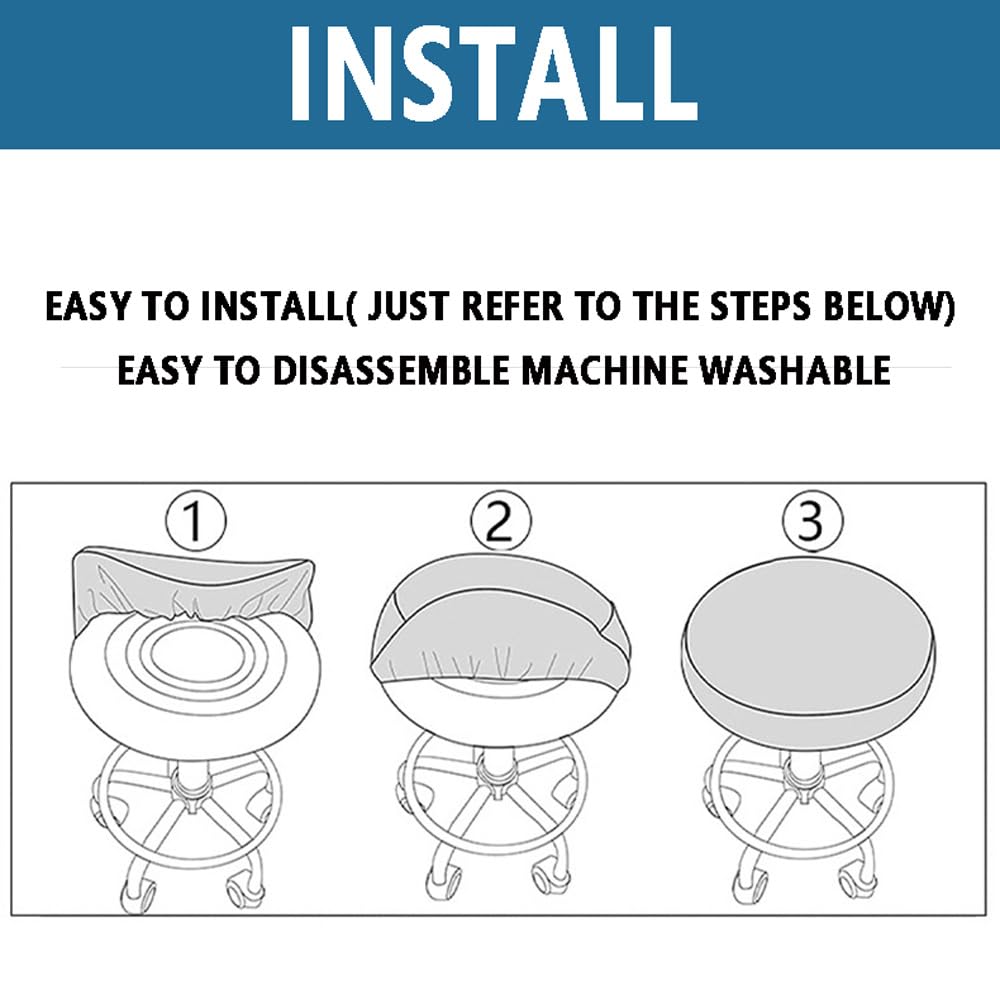 INSTALL

EASY TO INSTALL( JUST REFER TO THE STEPS BELOW)

EASY TO DISASSEMBLE MACHINE WASHABLE

1

2

3