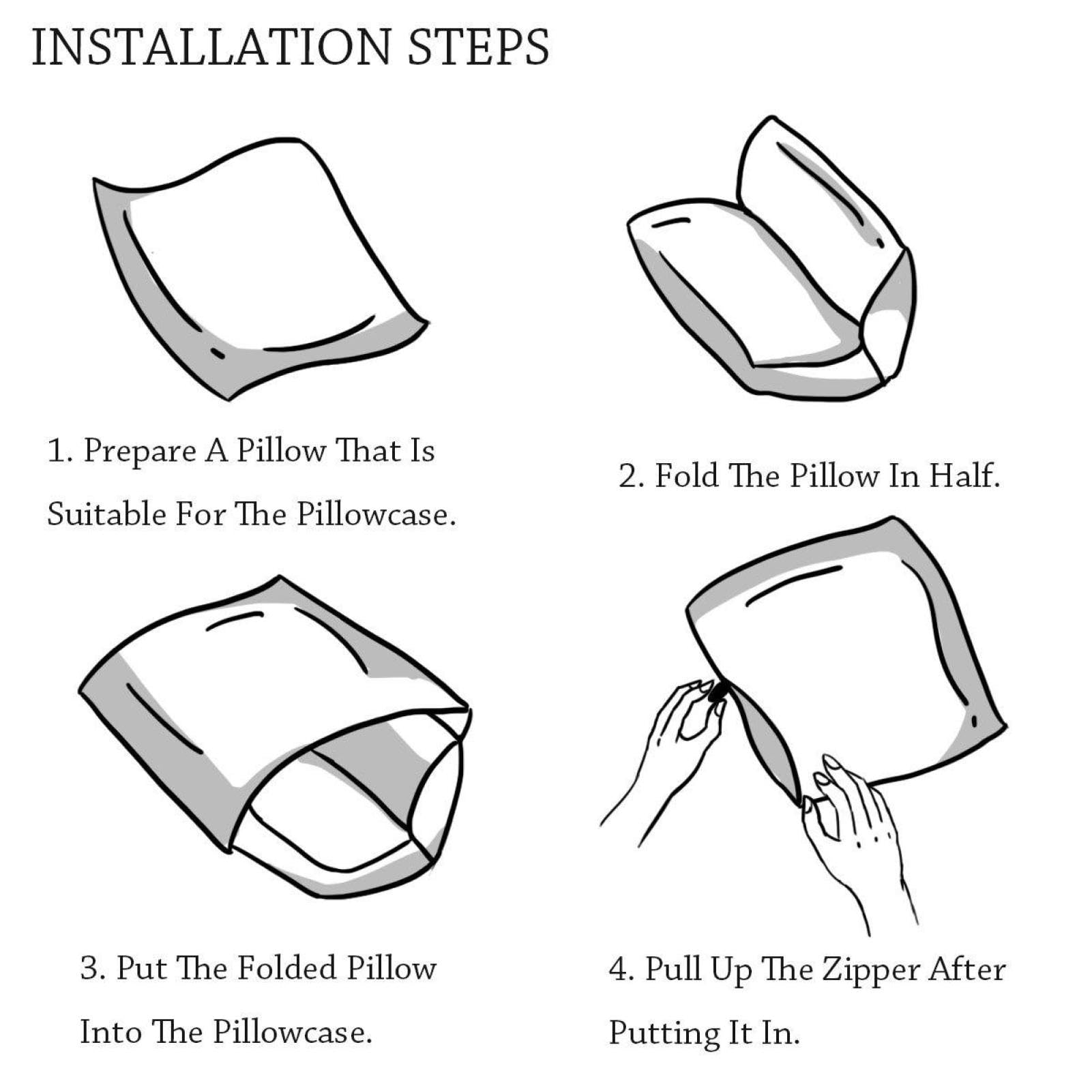 INSTALLATION STEPS

1. Prepare A Pillow That Is Suitable For The Pillowcase.

2. Fold The Pillow In Half.

3. Put The Folded Pillow Into The Pillowcase.

4. Pull Up The Zipper After Putting It In.