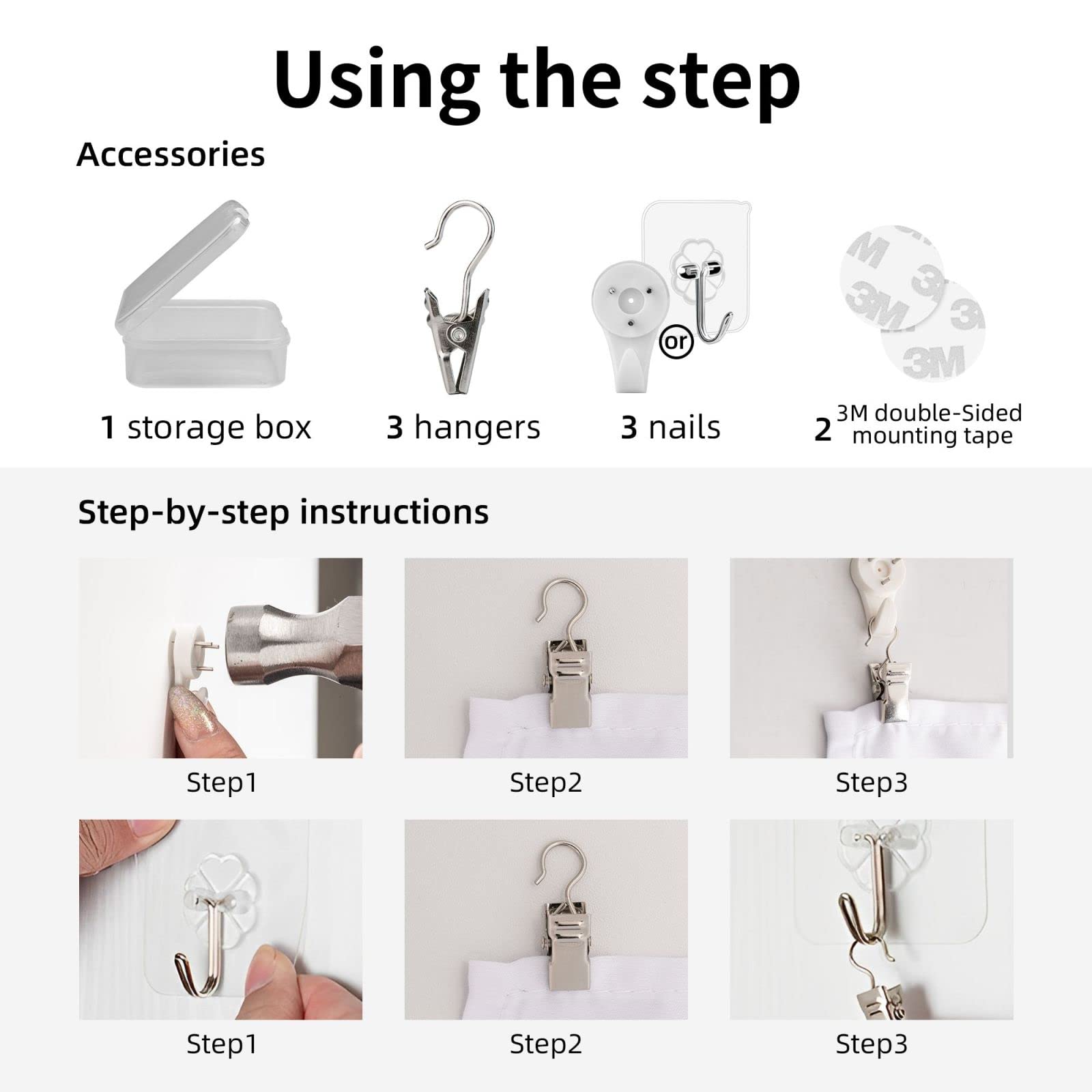 Using the step

Accessories

1 storage box

3 hangers

or

3 nails

3M 3M 3M 3M

2 3M double-Sided mounting tape

Step-by-step instructions

Step1

Step2

Step3

Step1

Step2

Step3