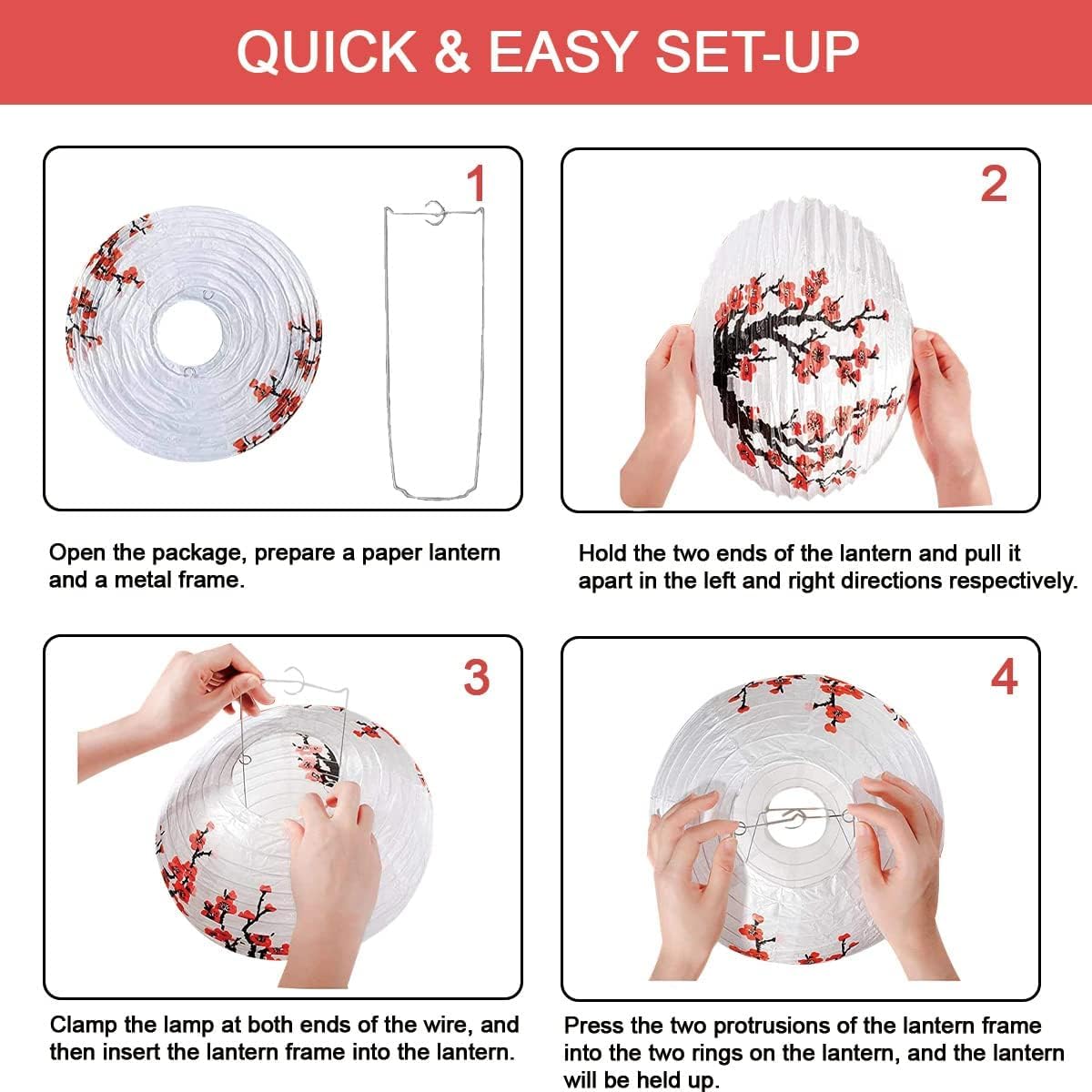 QUICK & EASY SET-UP

1

Open the package, prepare a paper lantern and a metal frame.

2

Hold the two ends of the lantern and pull it apart in the left and right directions respectively.

3

Clamp the lamp at both ends of the wire, and then insert the lantern frame into the lantern.

4

Press the two protrusions of the lantern frame into the two rings on the lantern, and the lantern will be held up.