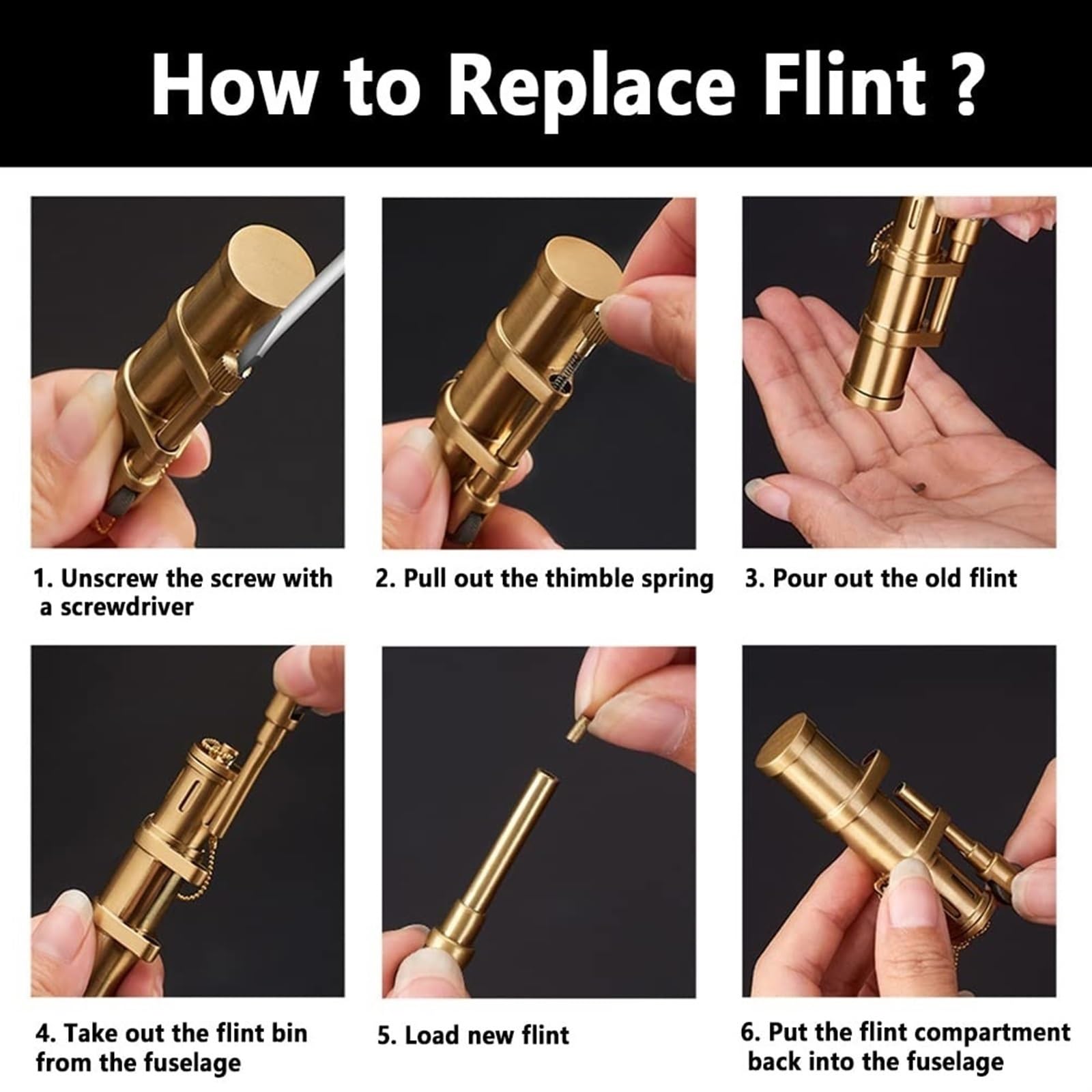 How to Replace Flint ?

1. Unscrew the screw with a screwdriver

2. Pull out the thimble spring

3. Pour out the old flint

4. Take out the flint bin from the fuselage

5. Load new flint

6. Put the flint compartment back into the fuselage