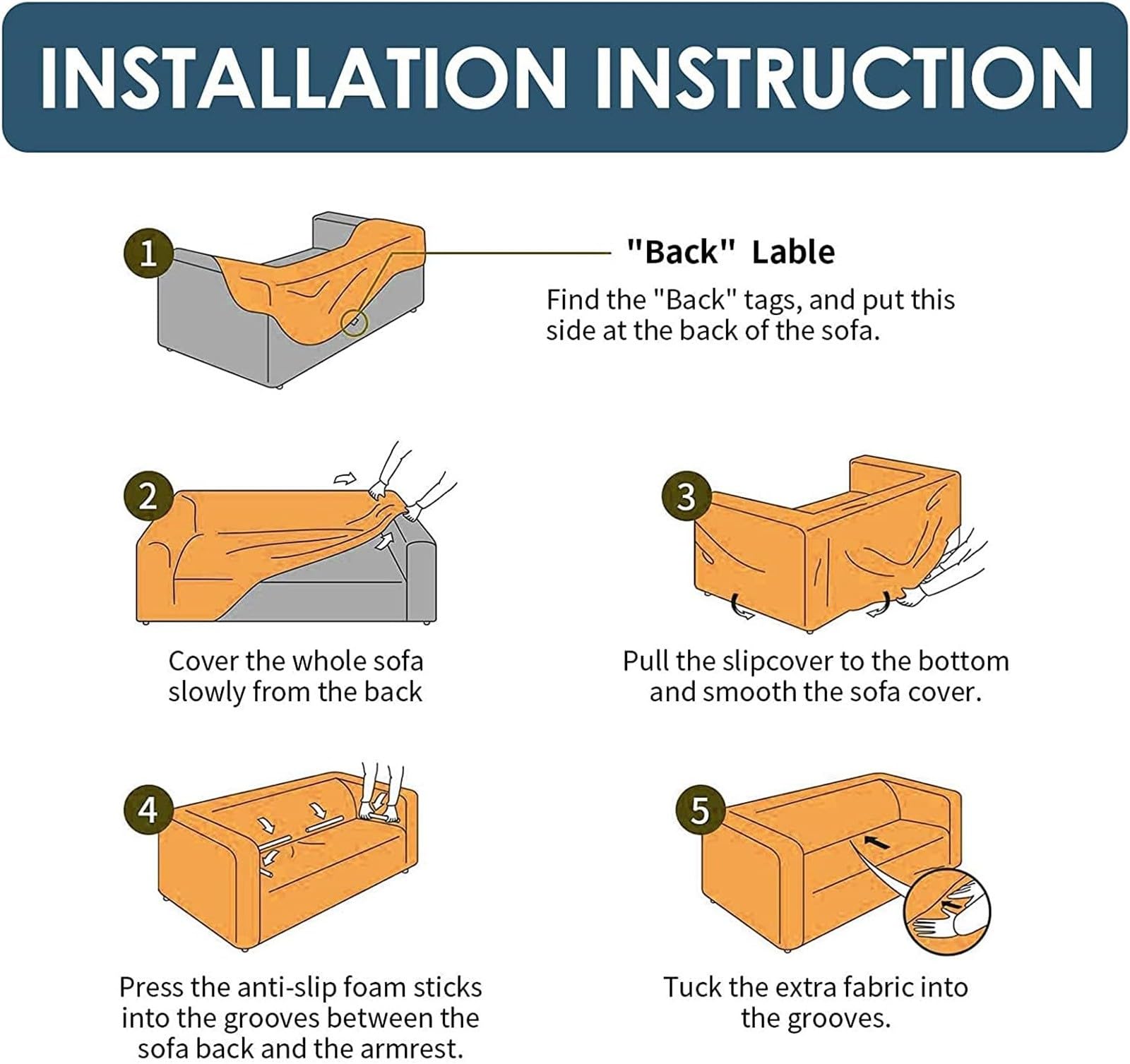 INSTALLATION INSTRUCTION

1

"Back" Lable

Find the "Back" tags, and put this side at the back of the sofa.

2

Cover the whole sofa slowly from the back

3

Pull the slipcover to the bottom and smooth the sofa cover.

4

Press the anti-slip foam sticks into the grooves between the sofa back and the armrest.

5

Tuck the extra fabric into the grooves.