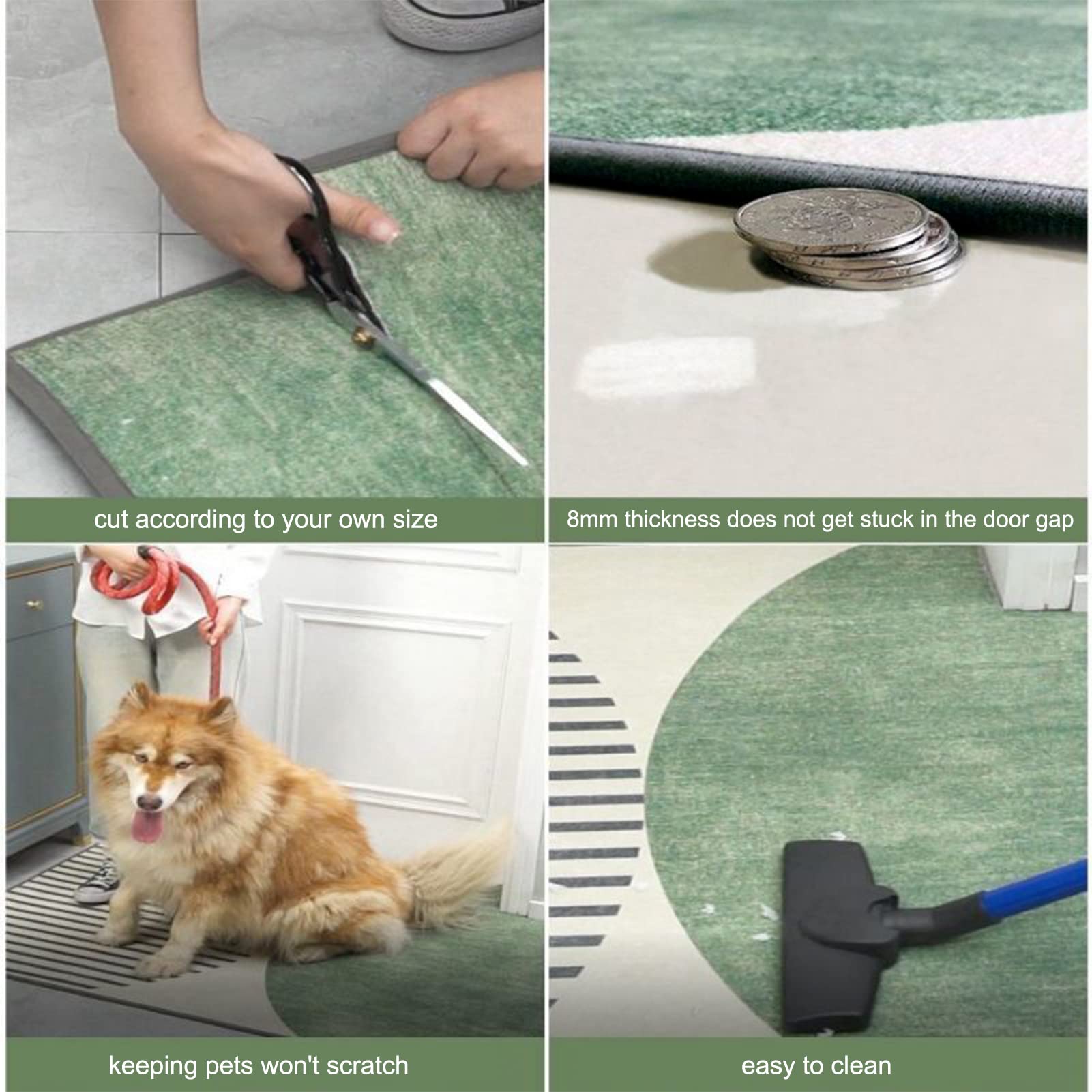 cut according to your own size

8mm thickness does not get stuck in the door gap

keeping pets won't scratch

easy to clean